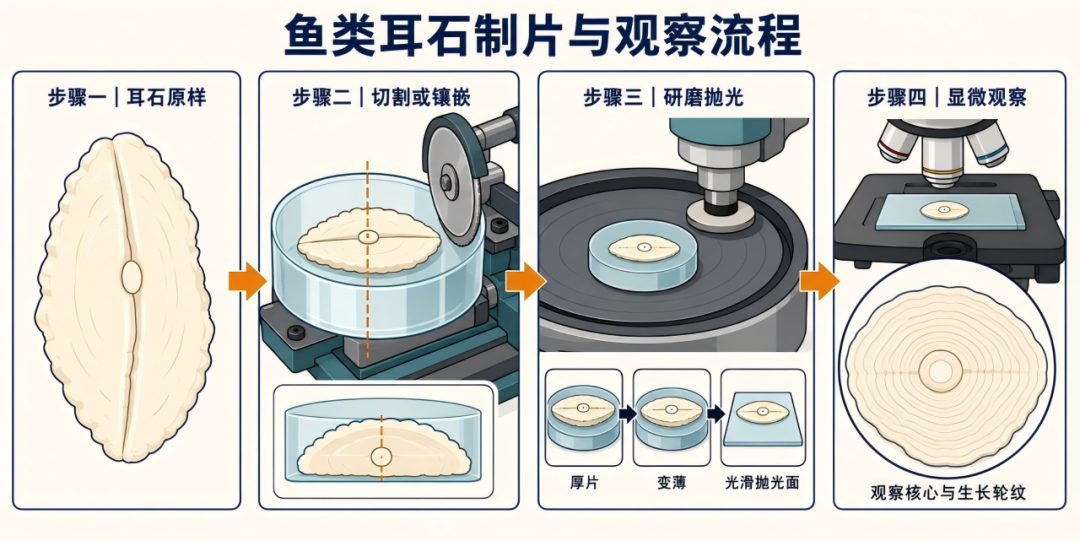 鱼类耳石制片与观察流程

步骤一｜耳石原样

步骤二｜切割或镶嵌

步骤三｜研磨抛光

厚片

变薄

光滑抛光面

步骤四｜显微观察

观察核心与生长轮纹