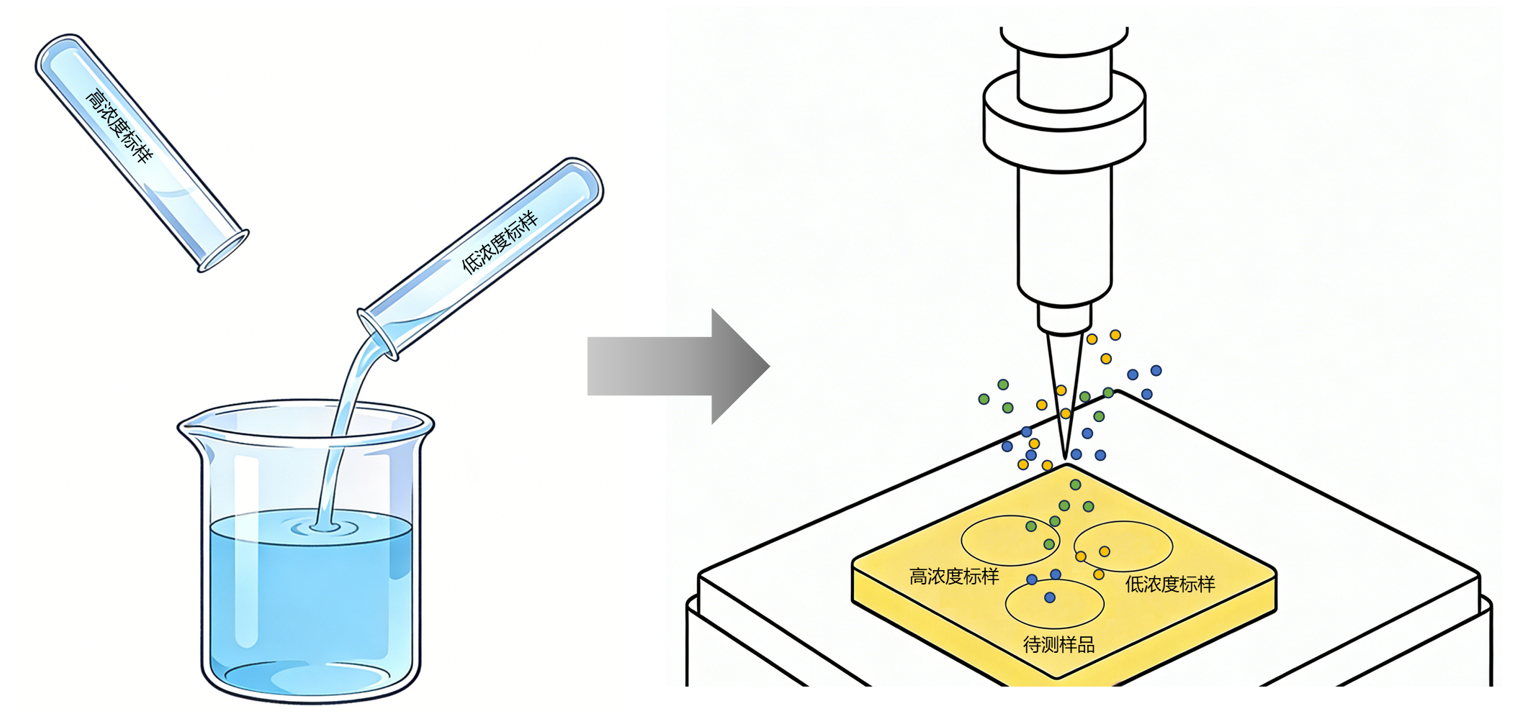 高浓度标样

低浓度标样

高浓度标样

低浓度标样

待测样品